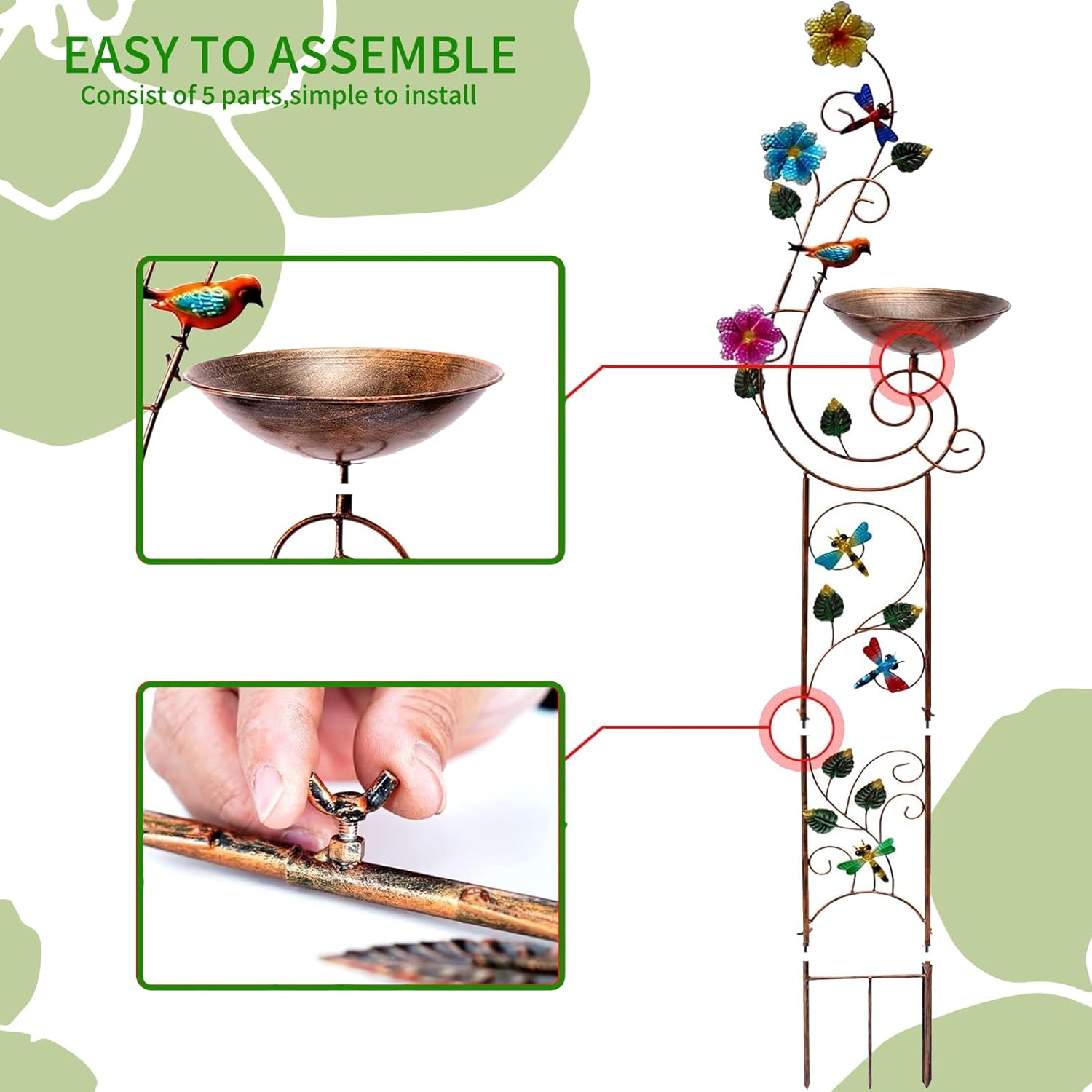 EASY TO ASSEMBLE
Consist of 5 parts,simple to install