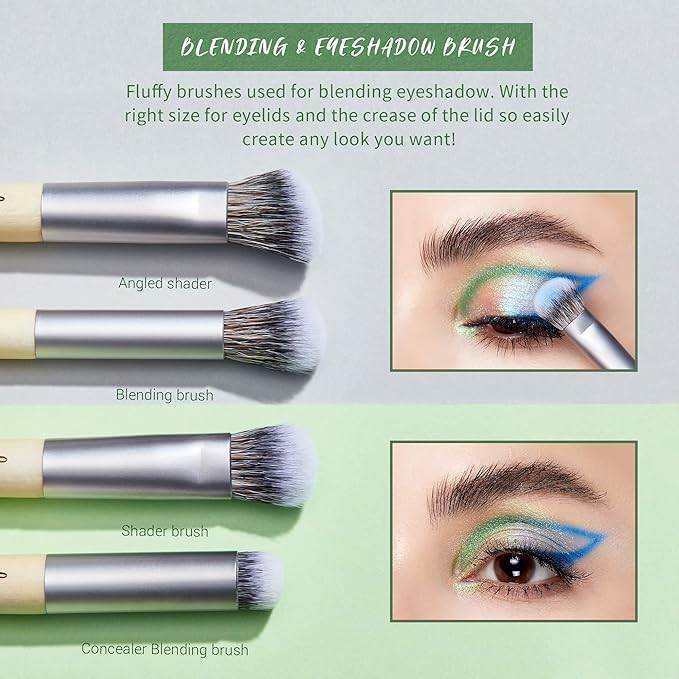 BLENDING & EYESHADOW BRUSH

Fluffy brushes used for blending eyeshadow. With the right size for eyelids and the crease of the lid so easily create any look you want!

Angled shader

Blending brush

Shader brush

Concealer Blending brush